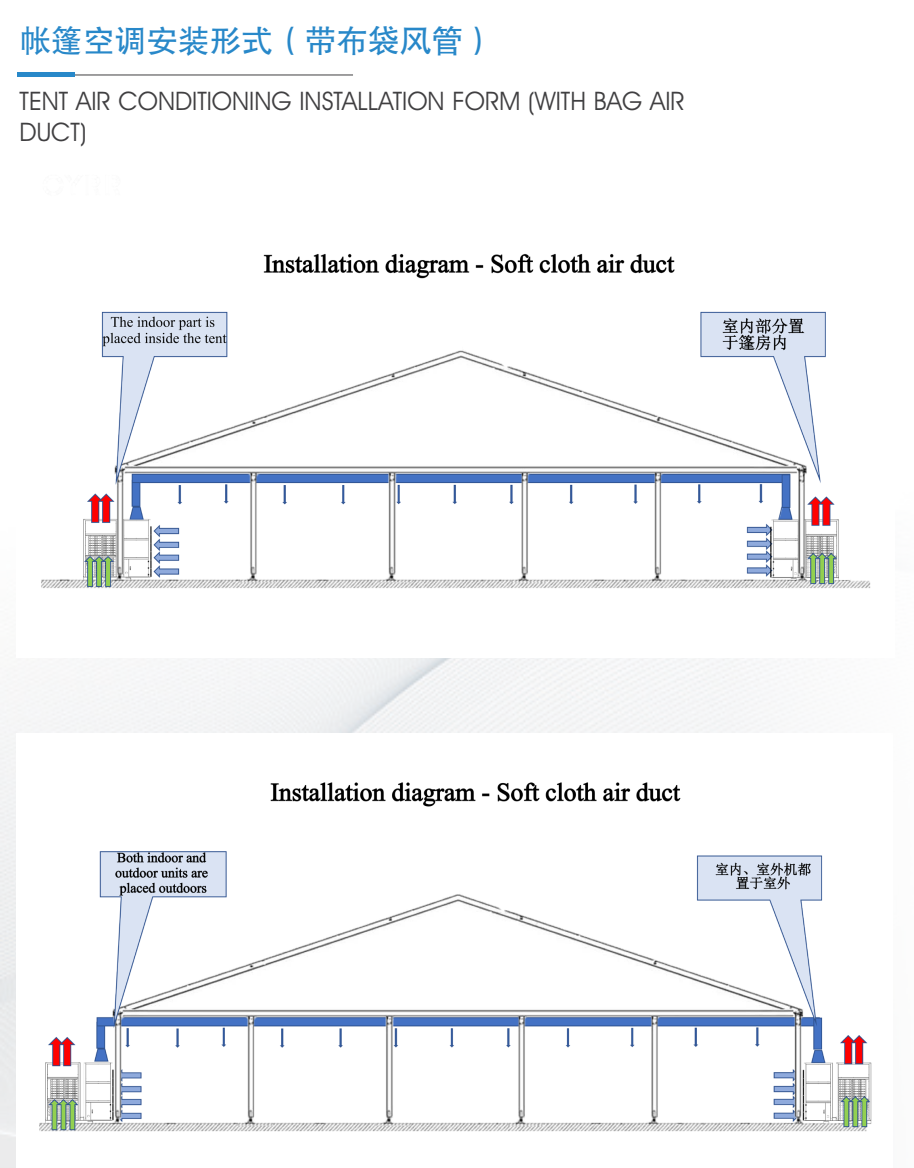 帐篷空调安装形式（带布袋风管）

TENT AIR CONDITIONING INSTALLATION FORM (WITH BAG AIR DUCT)

Installation diagram - Soft cloth air duct

The indoor part is placed inside the tent

室内部分置于篷房内

Installation diagram - Soft cloth air duct

Both indoor and outdoor units are placed outdoors

室内、室外机都置于室外